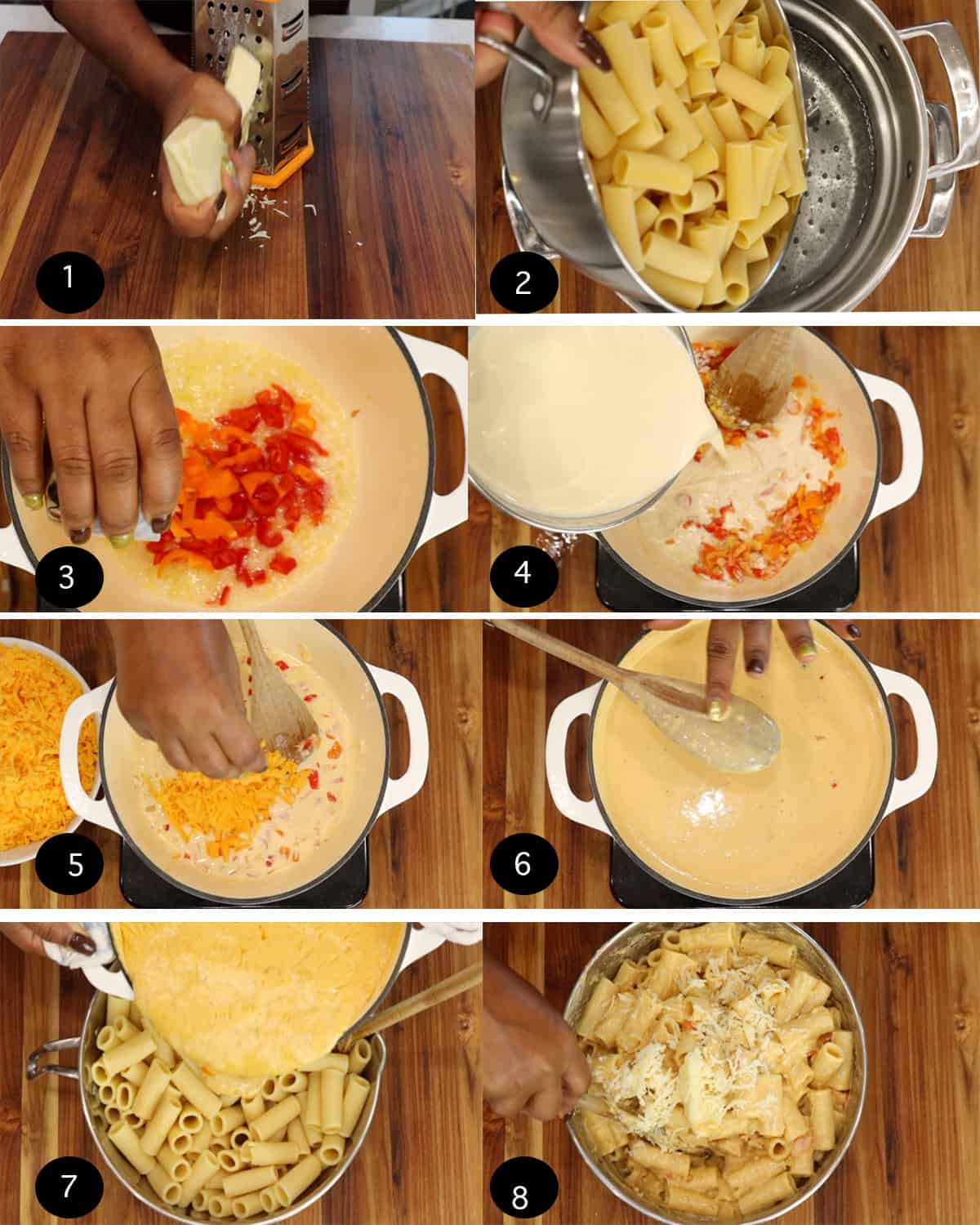 1

2

3

4

5

6

7

8