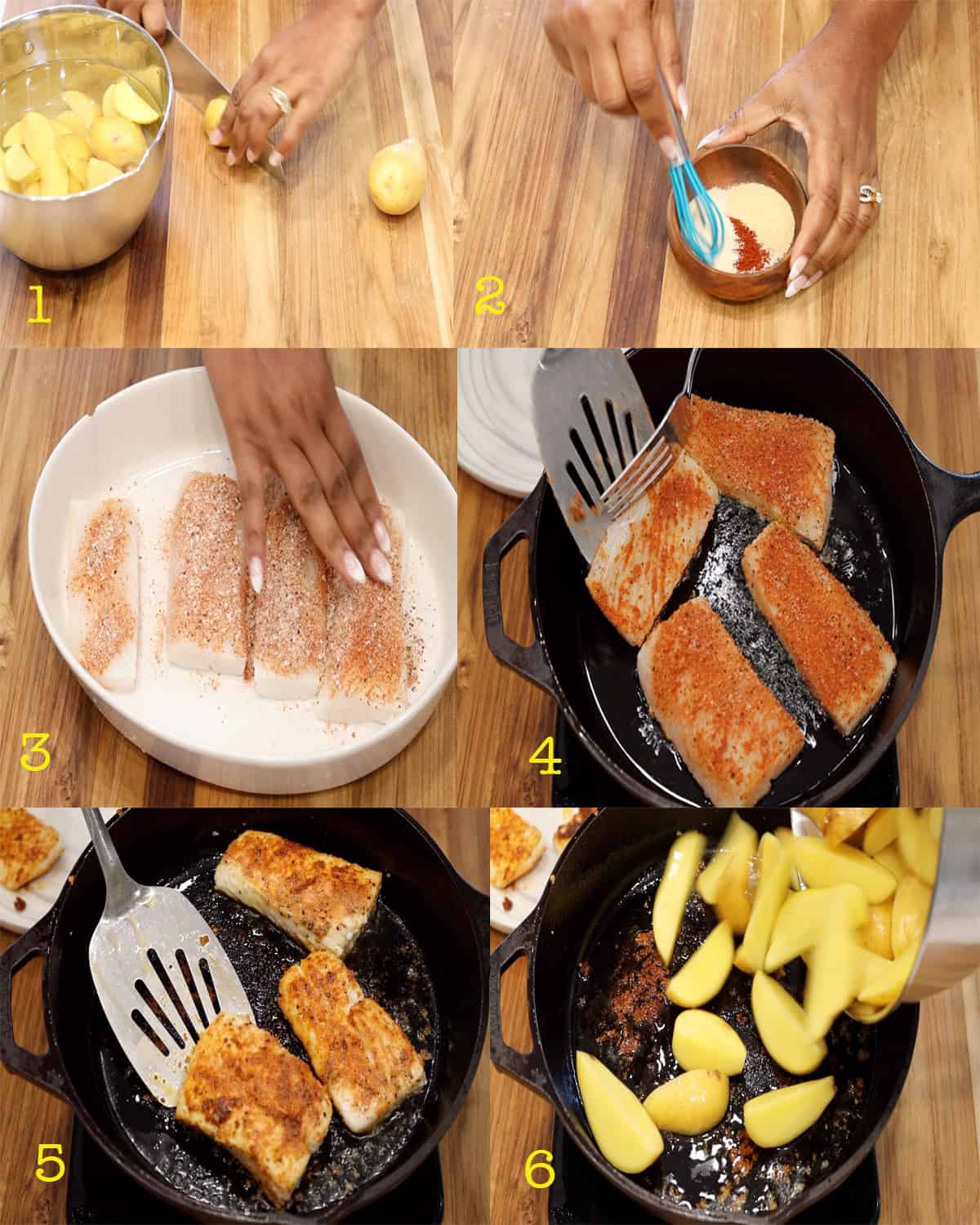 1

2

3

4

5

6