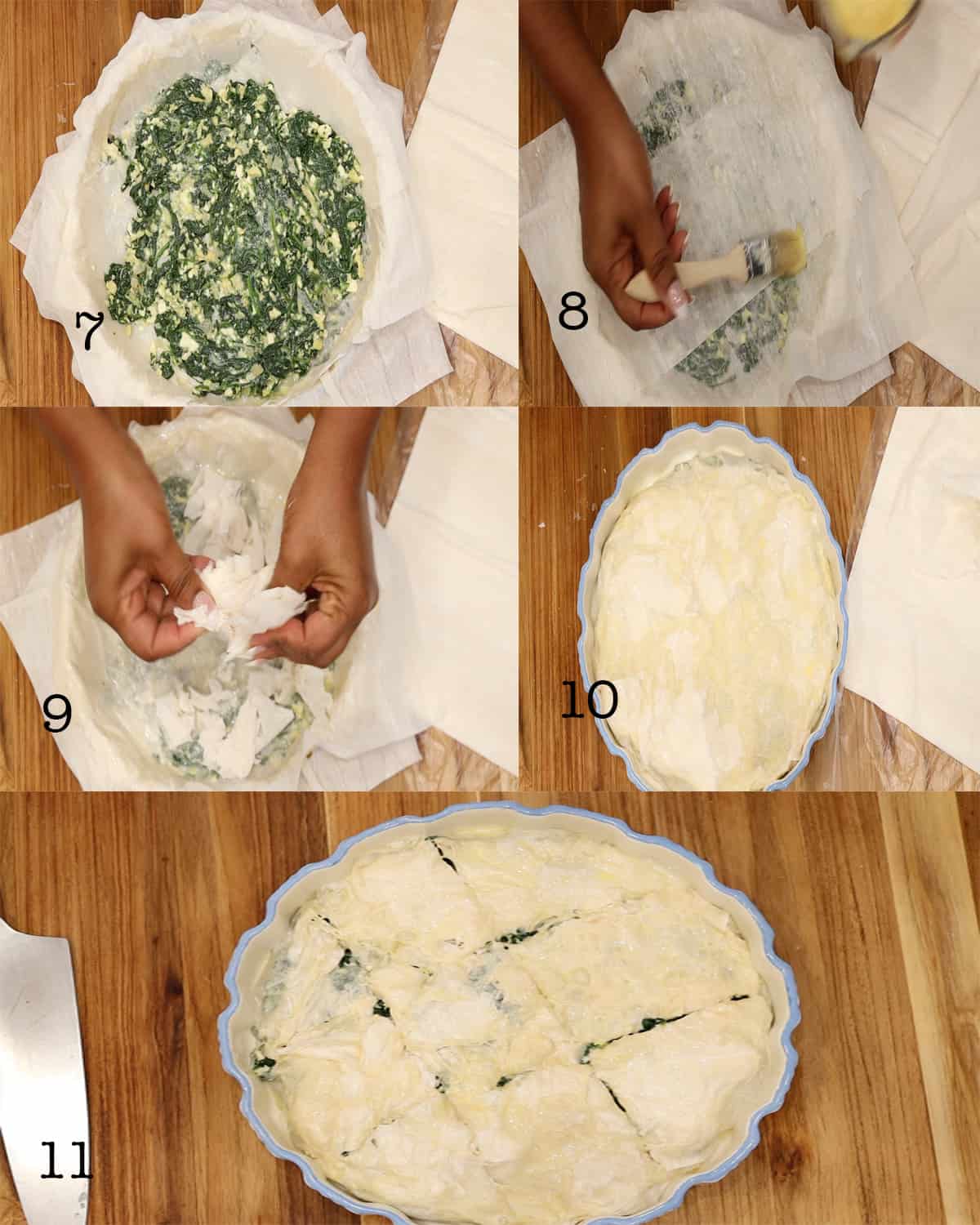 7

8

9

10

11