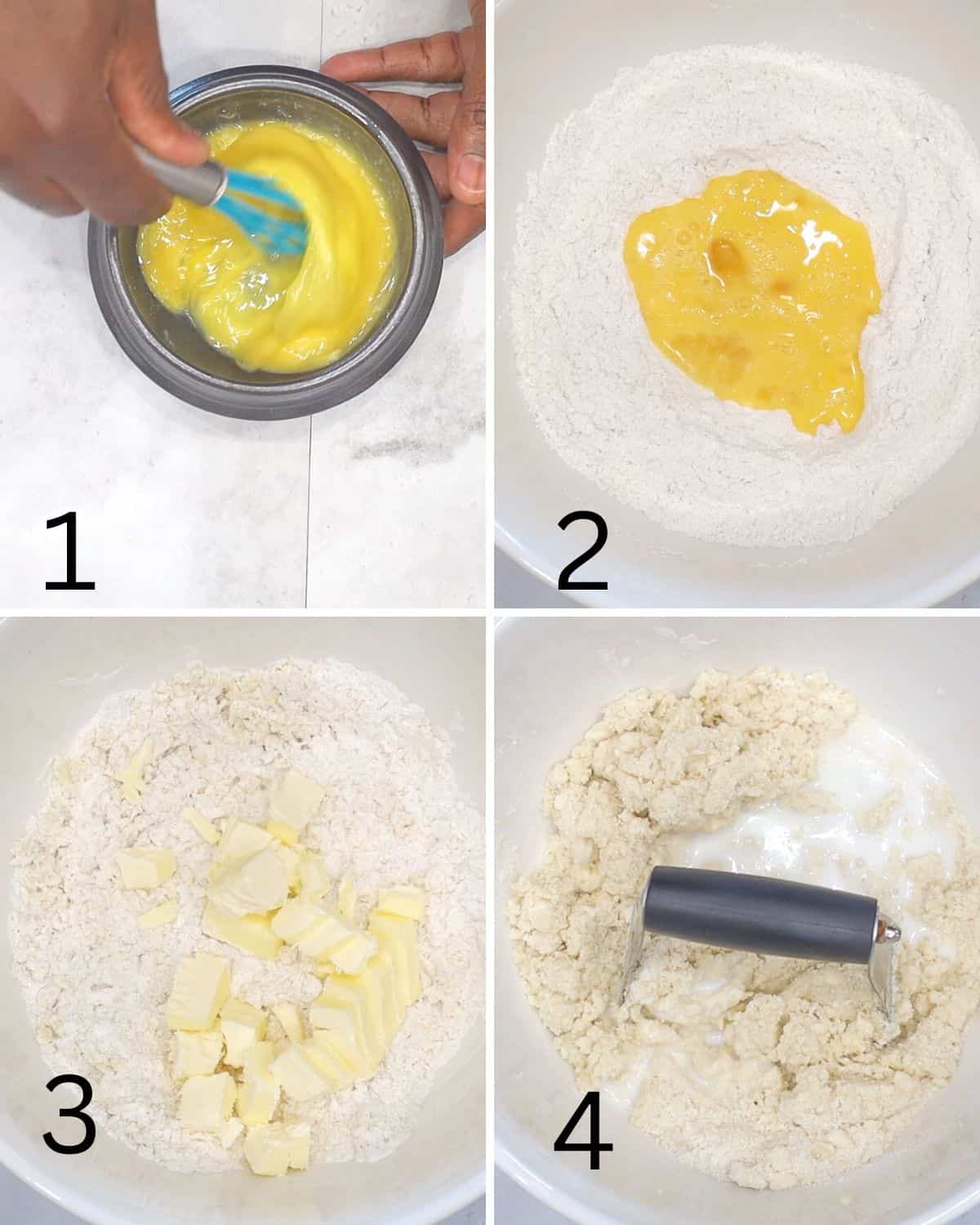 1

2

3

4