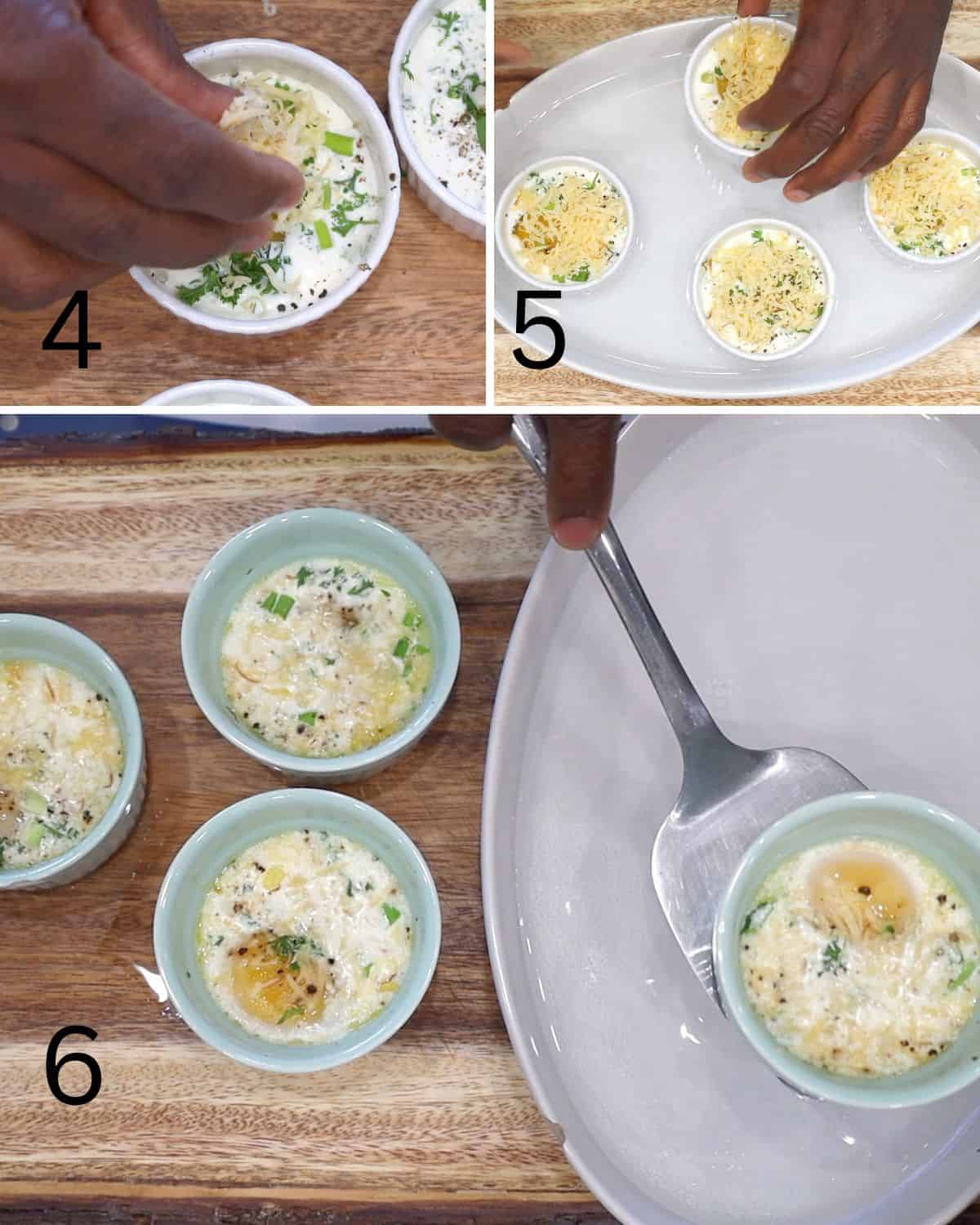 4

5

6