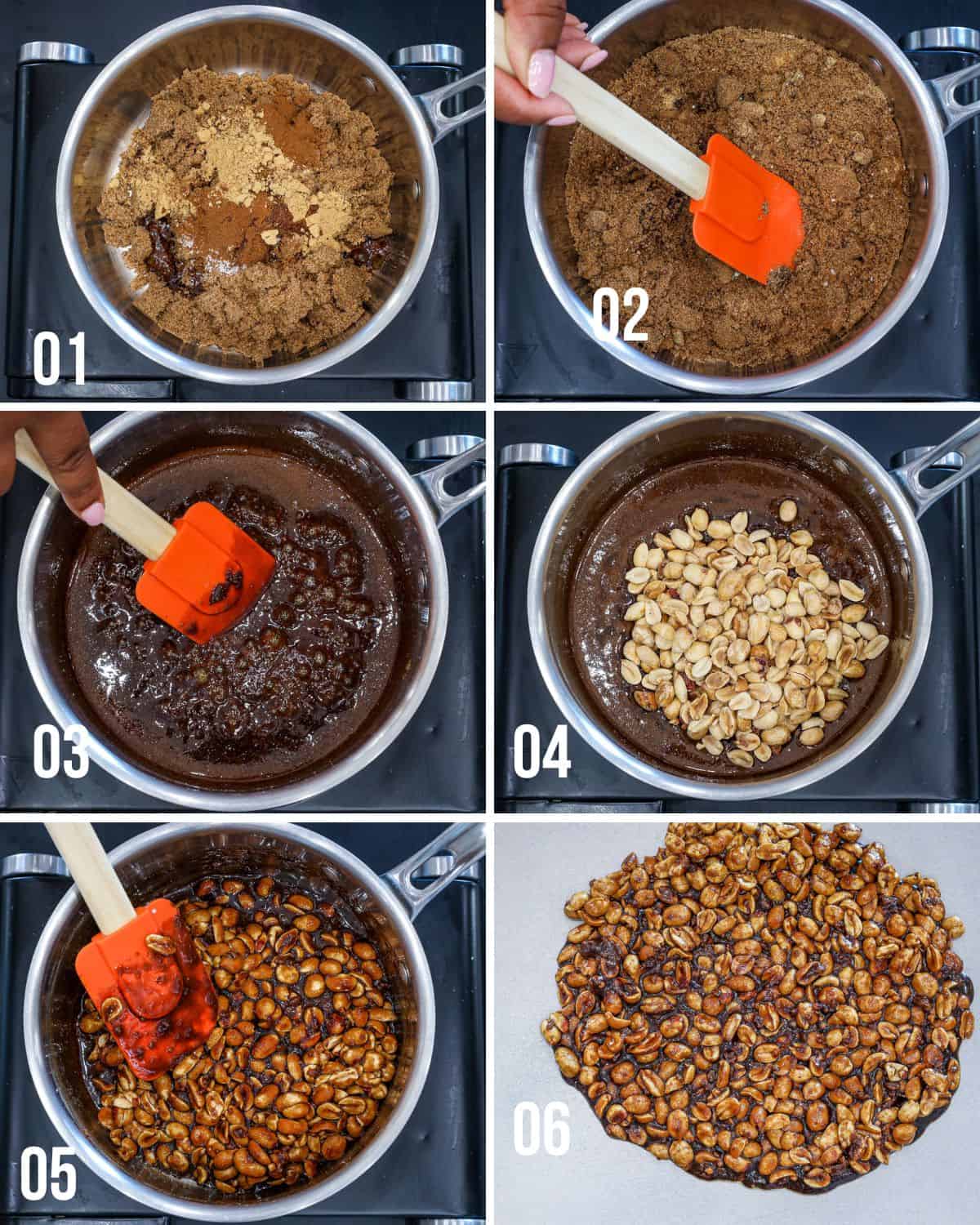 01

02

03

04

05

06