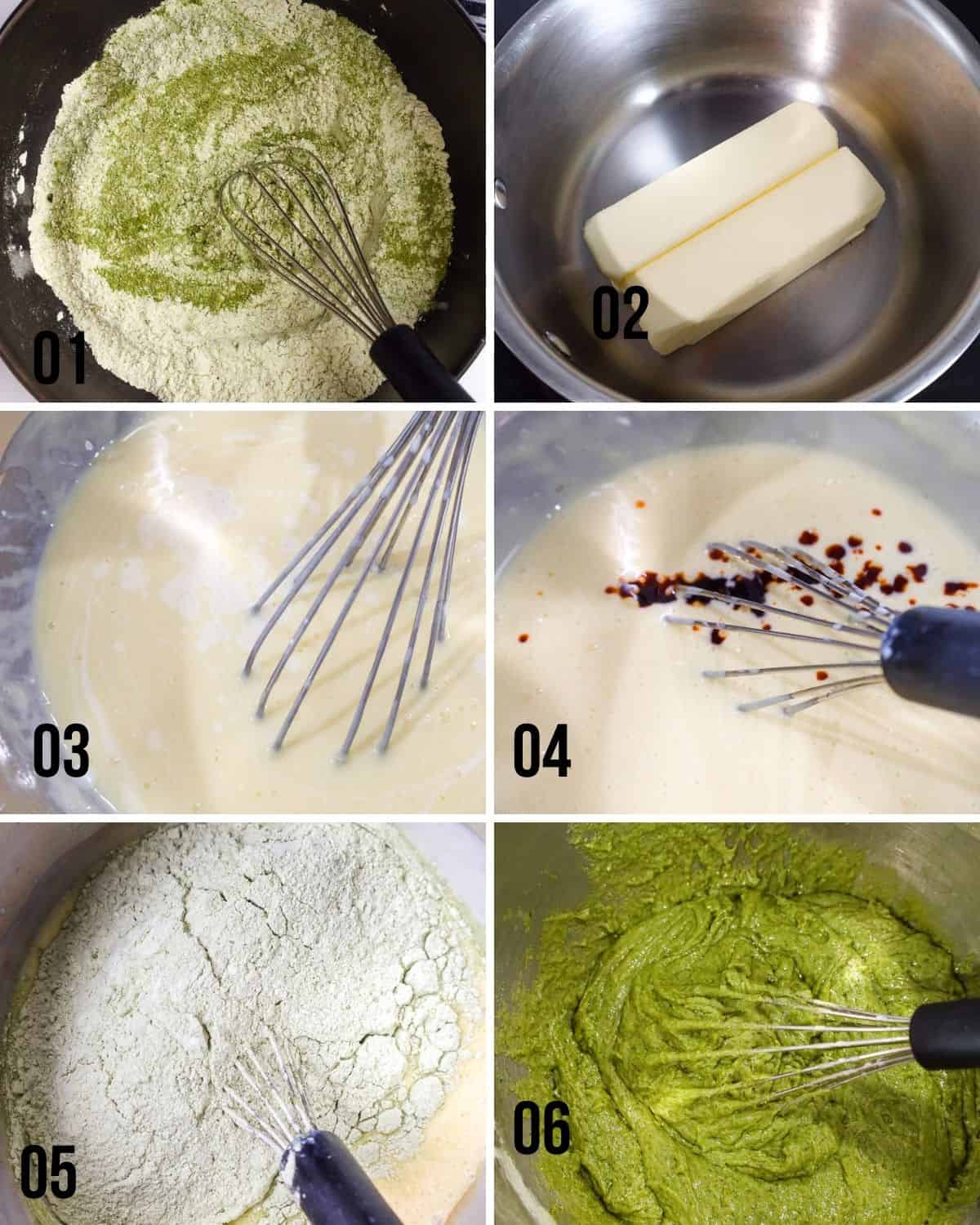 01

02

03

04

05

06