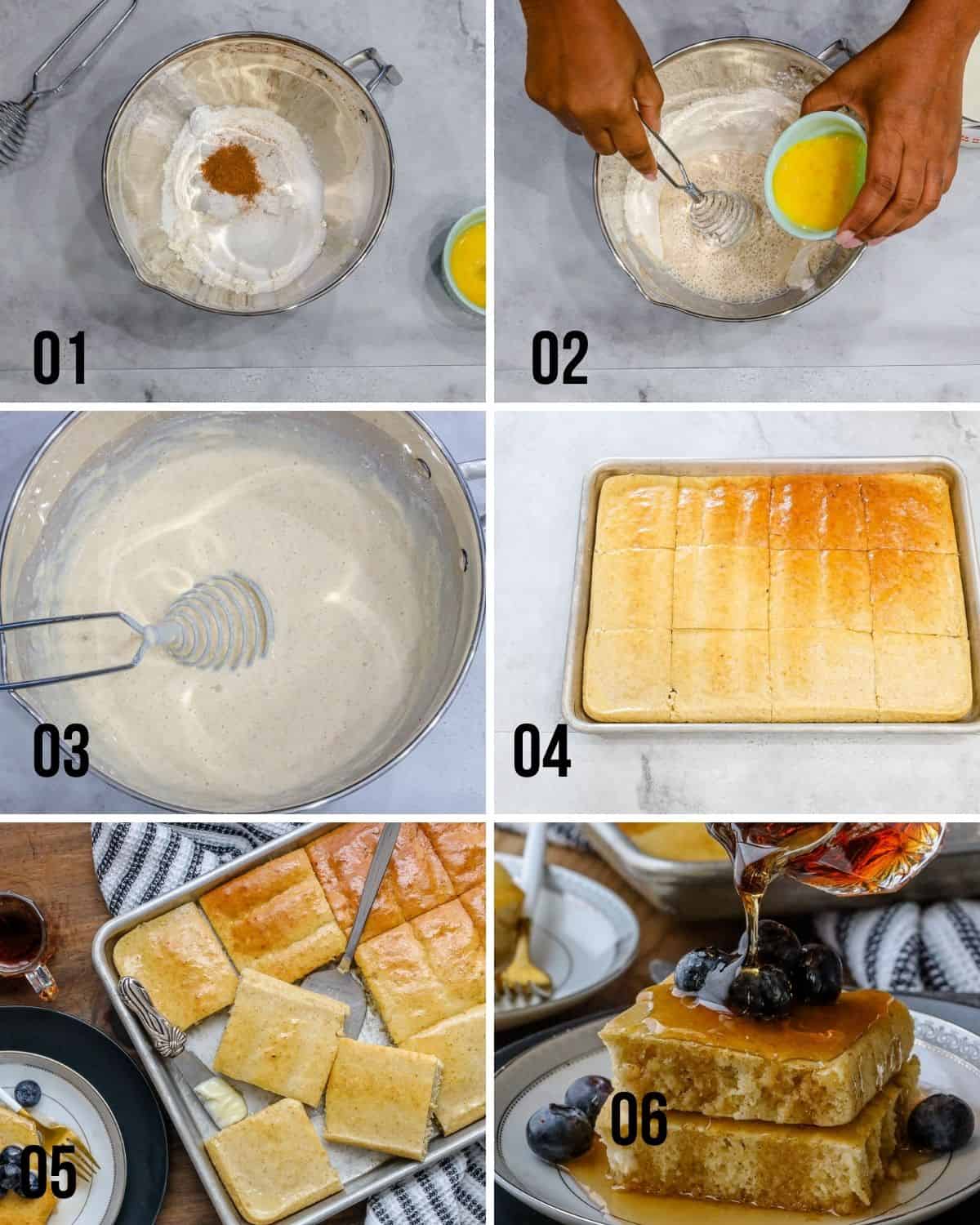 01

02

03

04

05

06