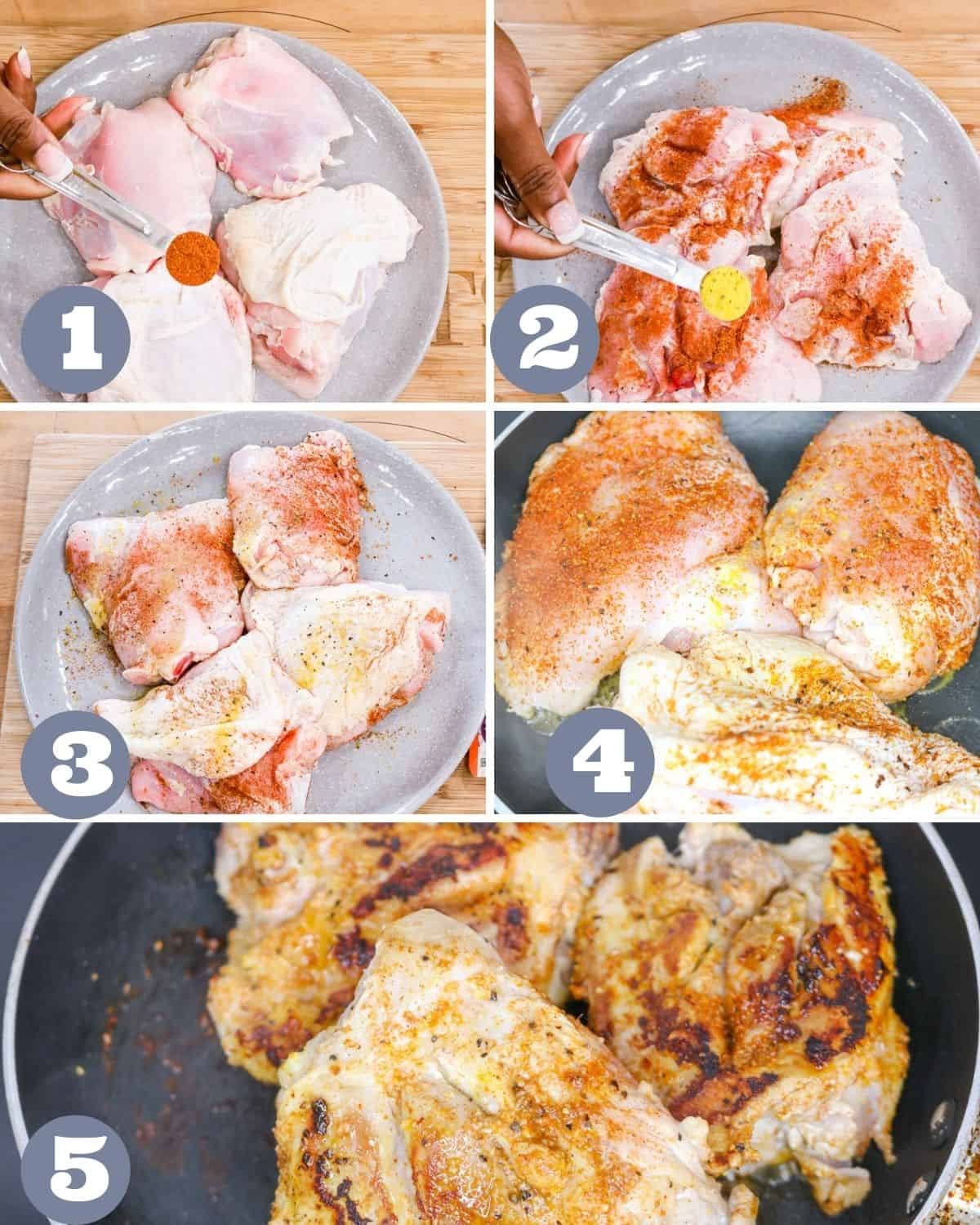 1

2

3

4

5