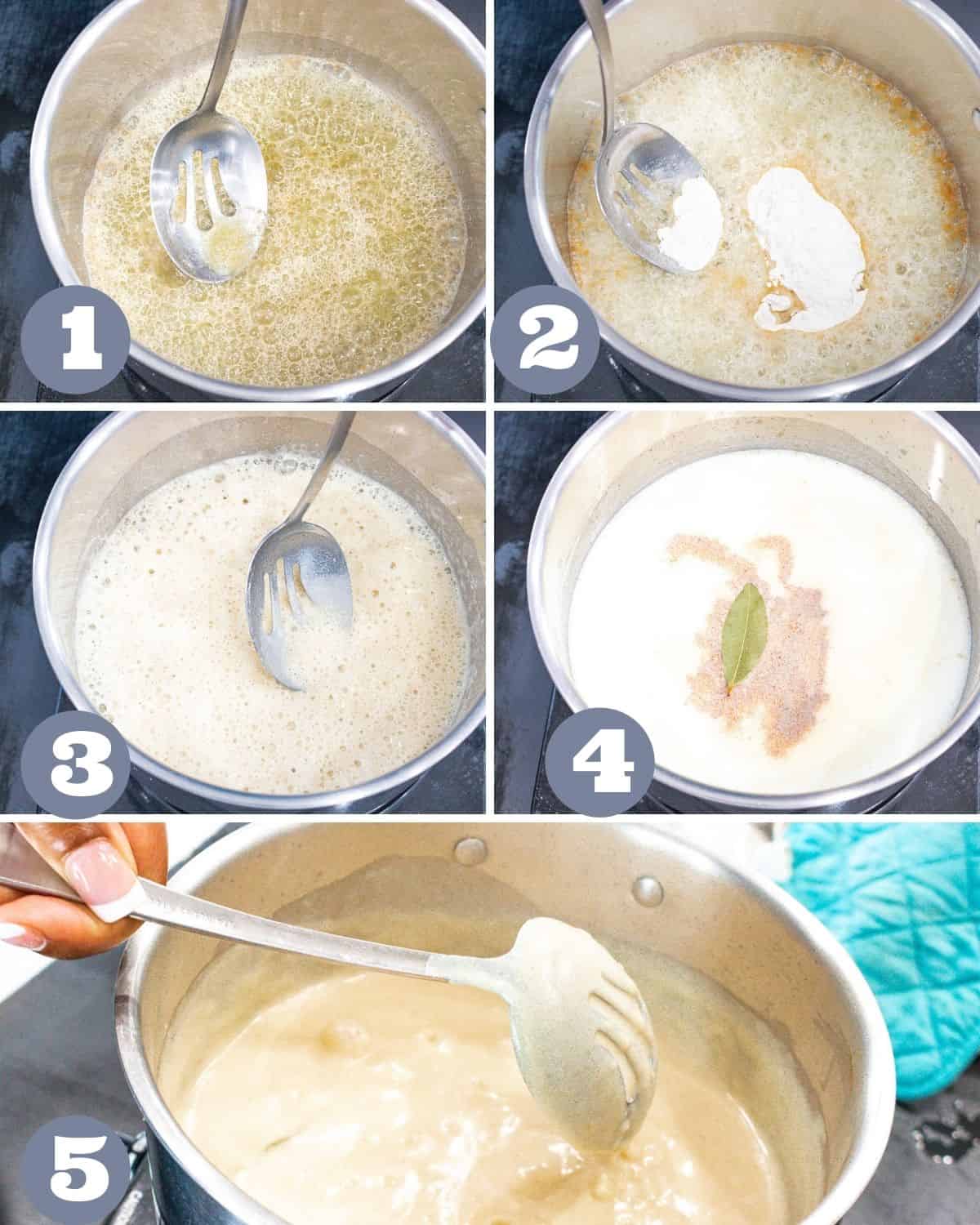 1

2

3

4

5