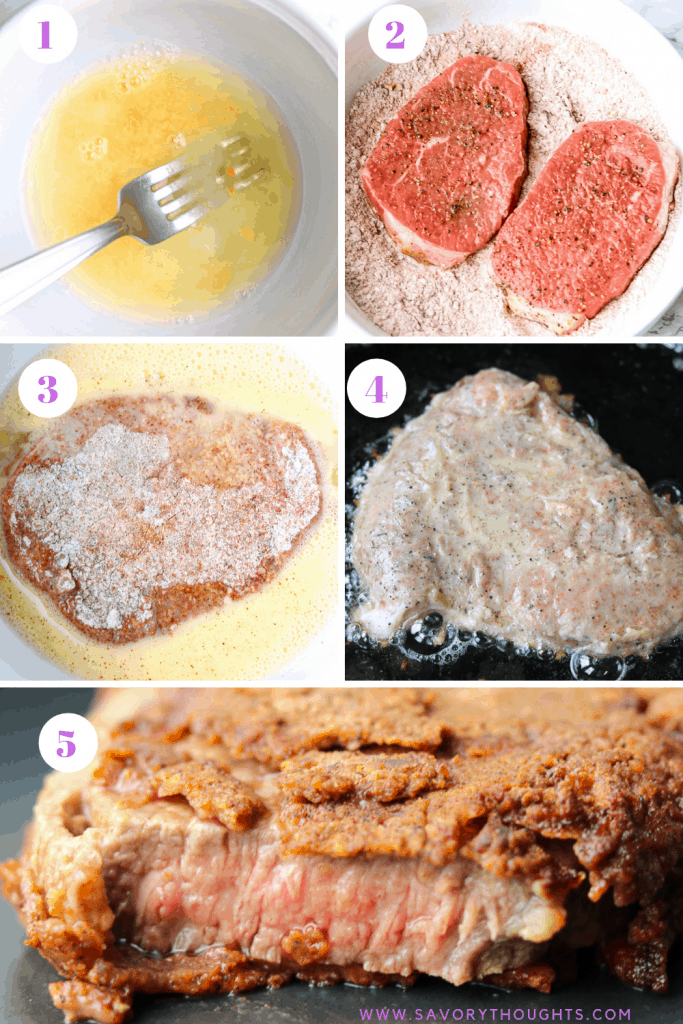 1

2

3

4

5

WWW.SAVORYTHOUGHTS.COM